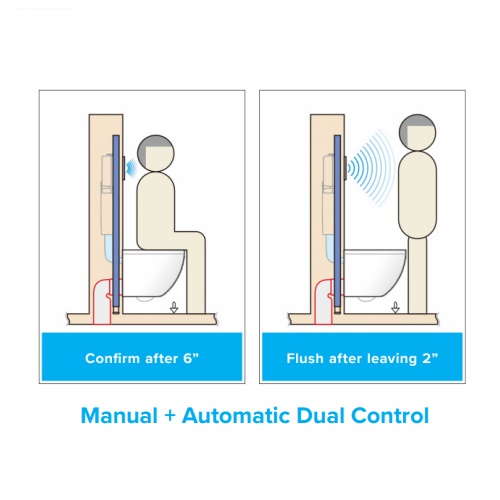 Confirm after 6”

Flush after leaving 2”

Manual + Automatic Dual Control